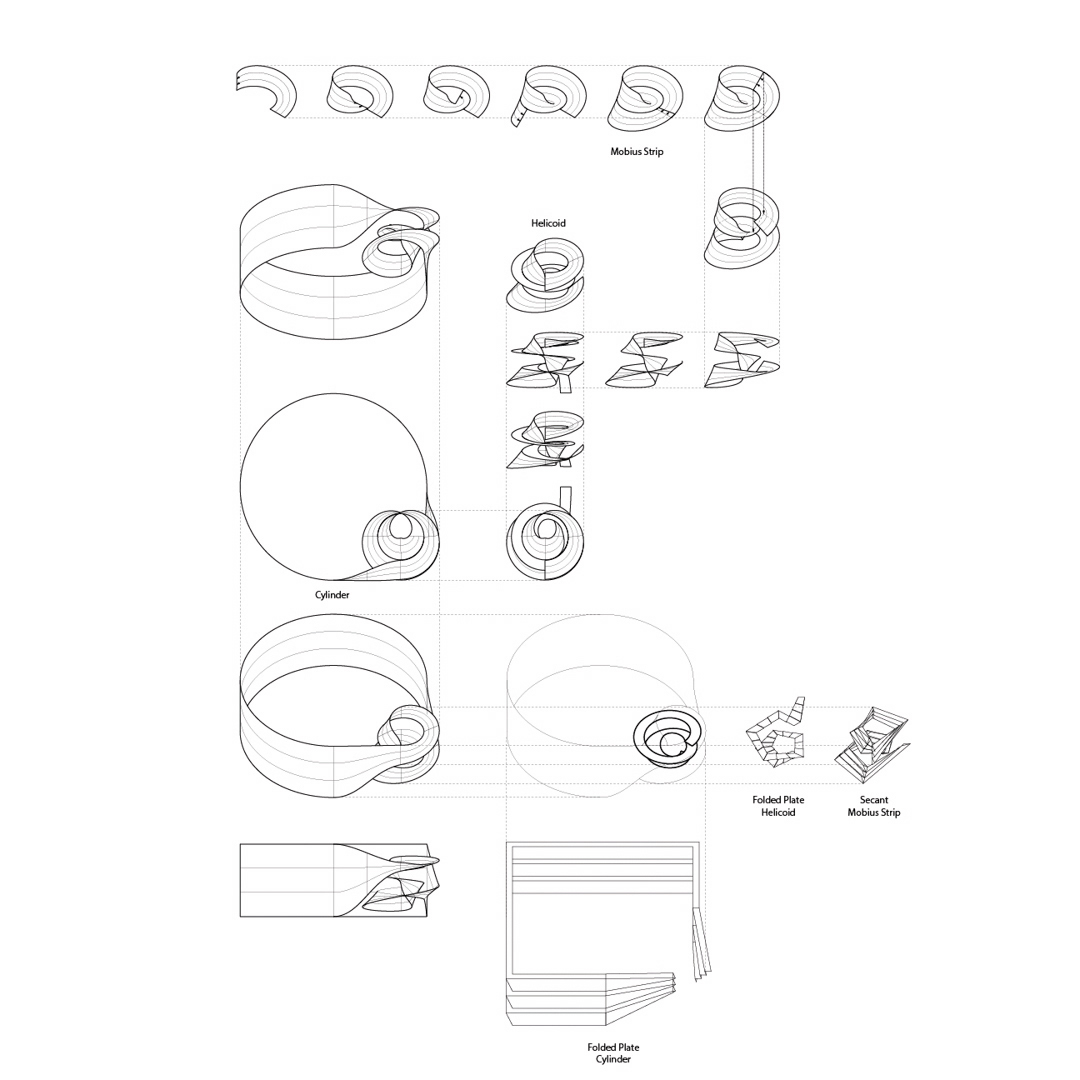 Mobius Strip

Helicoid

Cylinder

Folded Plate
Helicoid

Secant
Mobius Strip

Folded Plate
Cylinder